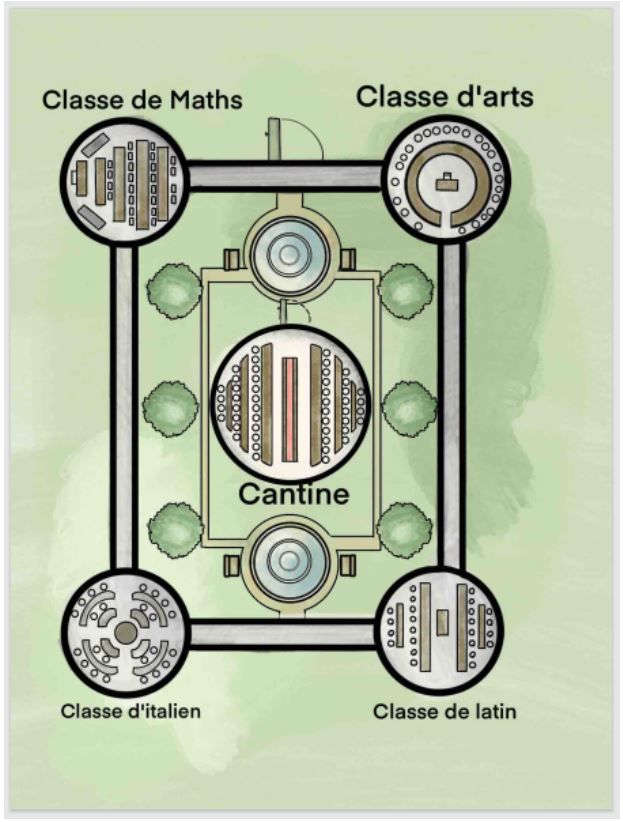 Classe de Maths

Classe d'arts

Cantine

Classe d'italien

Classe de latin